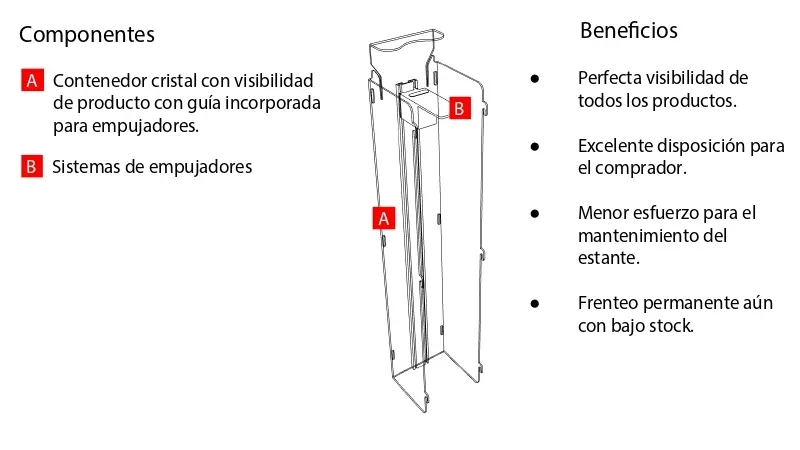 Componentes

A Contenedor cristal con visibilidad de producto con guía incorporada para empujadores.

B Sistemas de empujadores

B

A

Beneficios

● Perfecta visibilidad de todos los productos.

● Excelente disposición para el comprador.

● Menor esfuerzo para el mantenimiento del estante.

● Frenteo permanente aún con bajo stock.