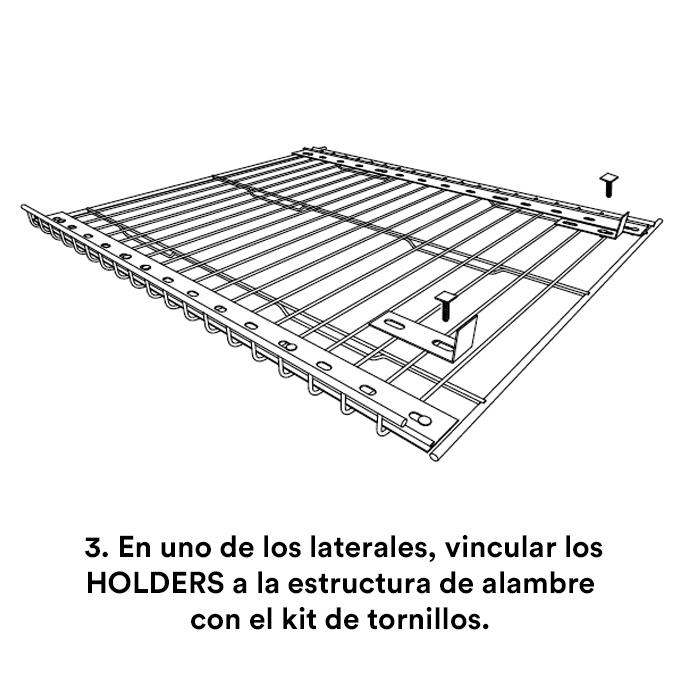 3. En uno de los laterales, vincular los HOLDERS a la estructura de alambre con el kit de tornillos.